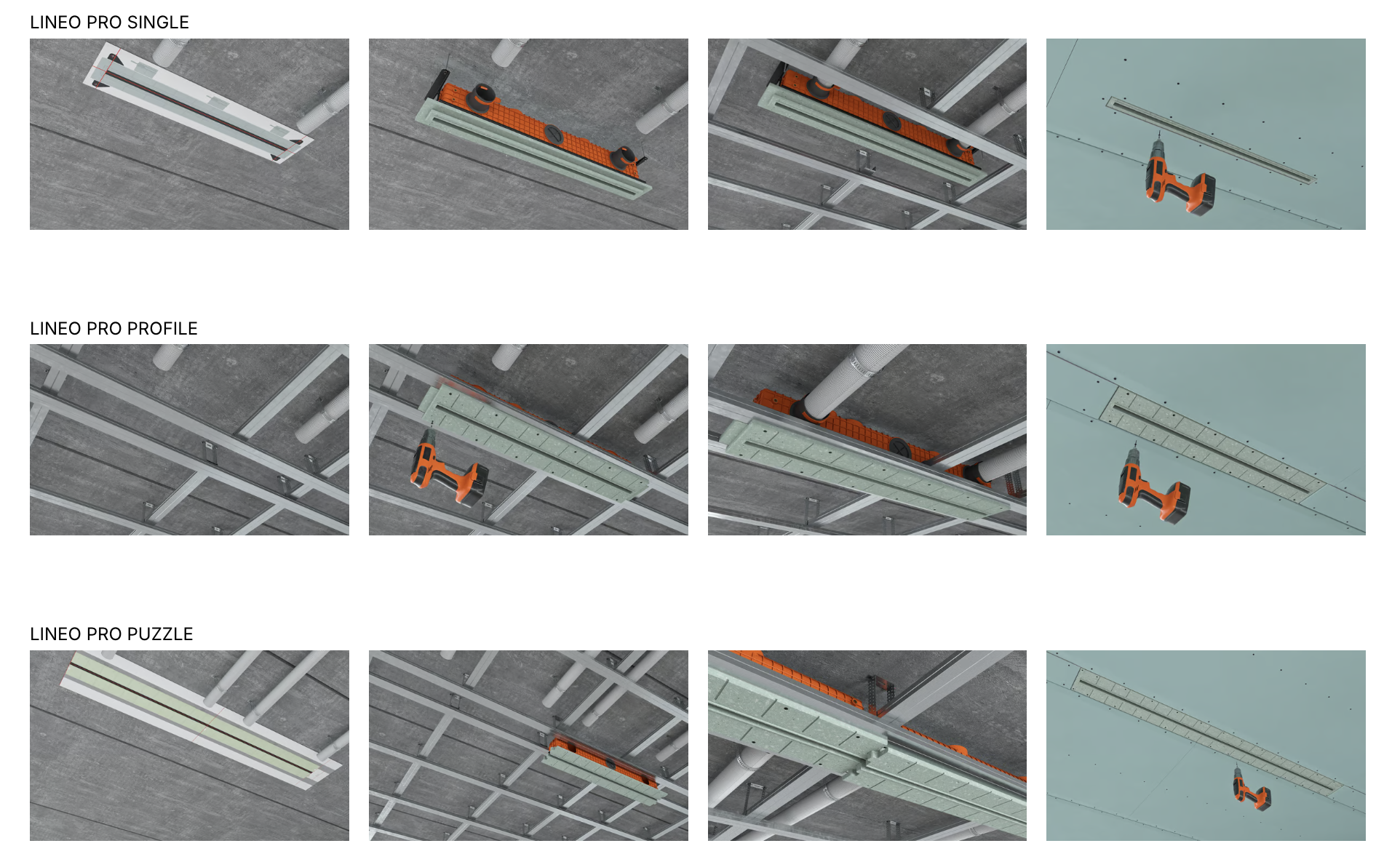 LINEO PRO SINGLE

LINEO PRO PROFILE

LINEO PRO PUZZLE